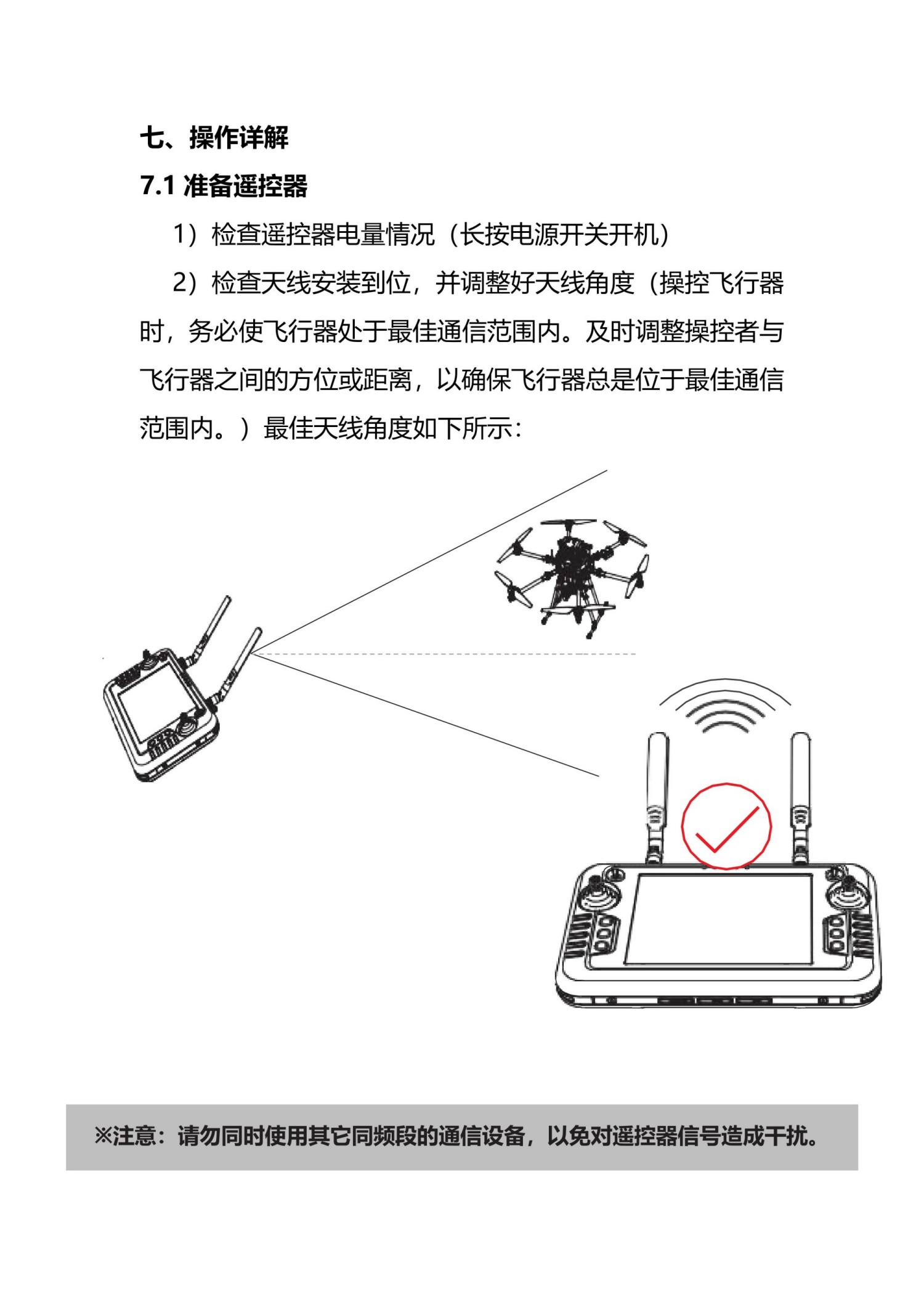 七、操作详解

7.1 准备遥控器

1）检查遥控器电量情况（长按电源开关开机）

2）检查天线安装到位，并调整好天线角度（操控飞行器时，务必使飞行器处于最佳通信范围内。及时调整操控者与飞行器之间的方位或距离，以确保飞行器总是位于最佳通信范围内。）最佳天线角度如下所示：

※注意：请勿同时使用其它同频段的通信设备，以免对遥控器信号造成干扰。