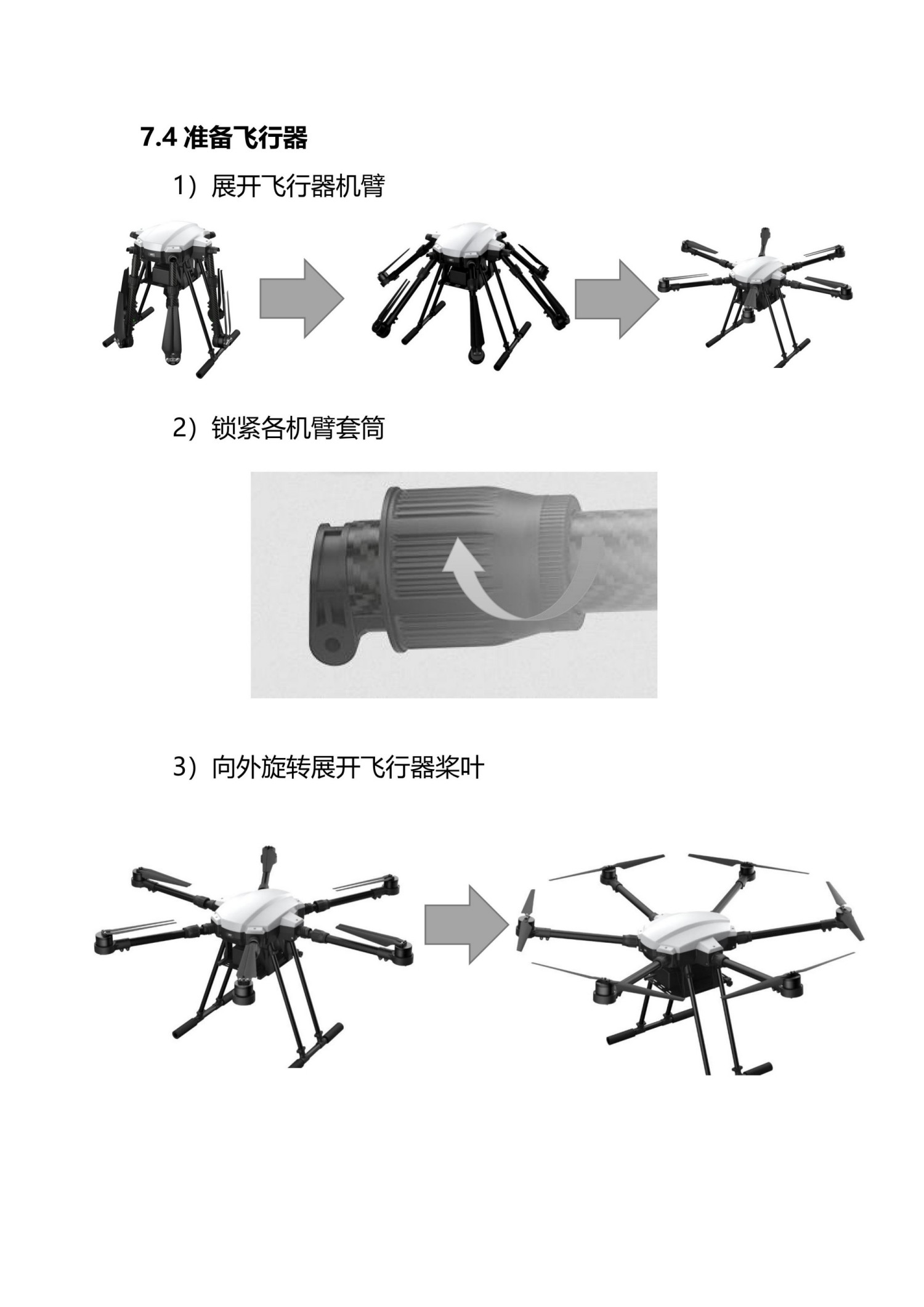 7.4 准备飞行器

1）展开飞行器机臂

2）锁紧各机臂套筒

3）向外旋转展开飞行器桨叶