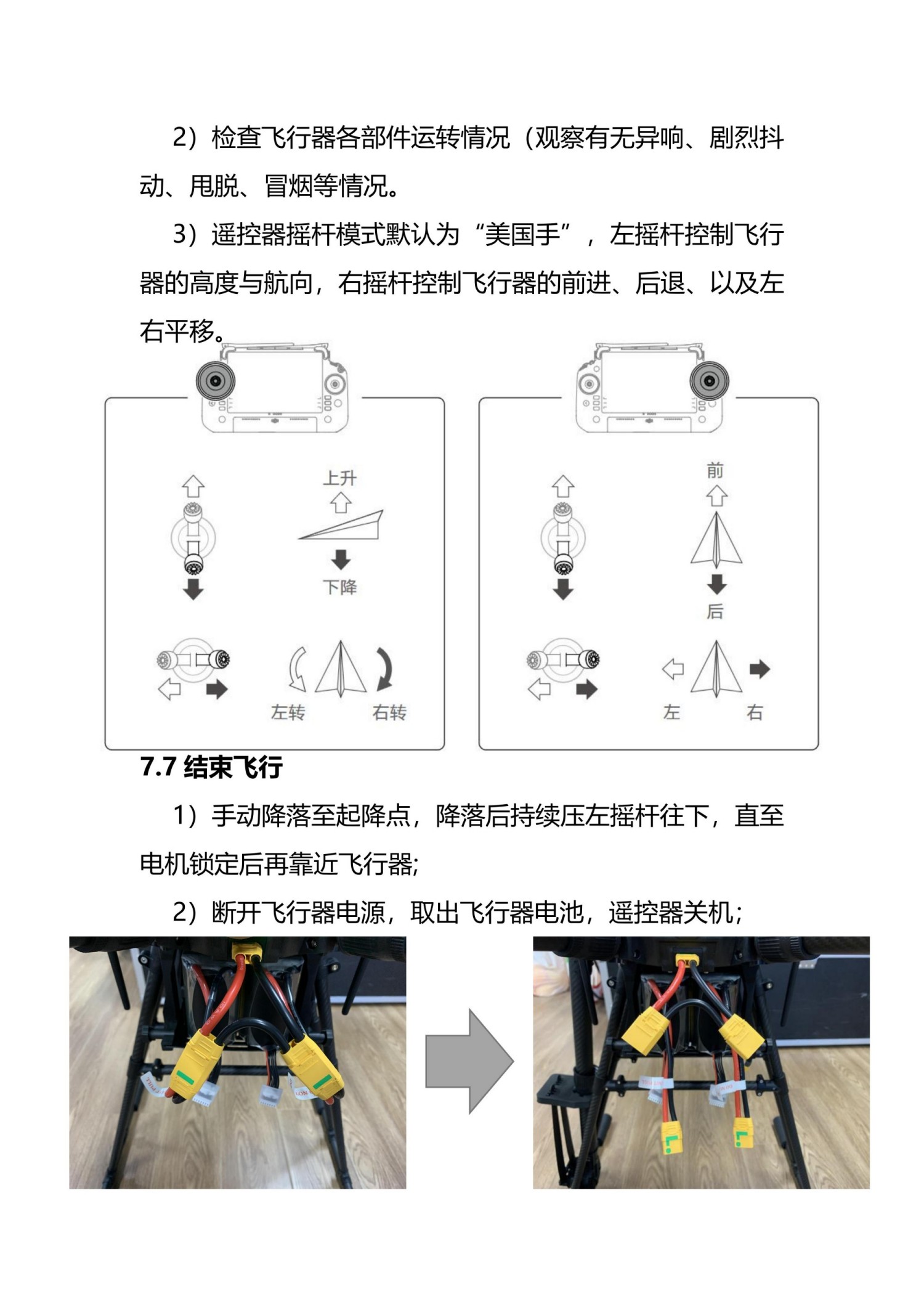 2）检查飞行器各部件运转情况（观察有无异响、剧烈抖动、甩脱、冒烟等情况。

3）遥控器摇杆模式默认为“美国手”，左摇杆控制飞行器的高度与航向，右摇杆控制飞行器的前进、后退、以及左右平移。

上升

下降

左转

右转

前

后

左

右

7.7 结束飞行

1）手动降落至起降点，降落后持续压左摇杆往下，直至电机锁定后再靠近飞行器;

2）断开飞行器电源，取出飞行器电池，遥控器关机；