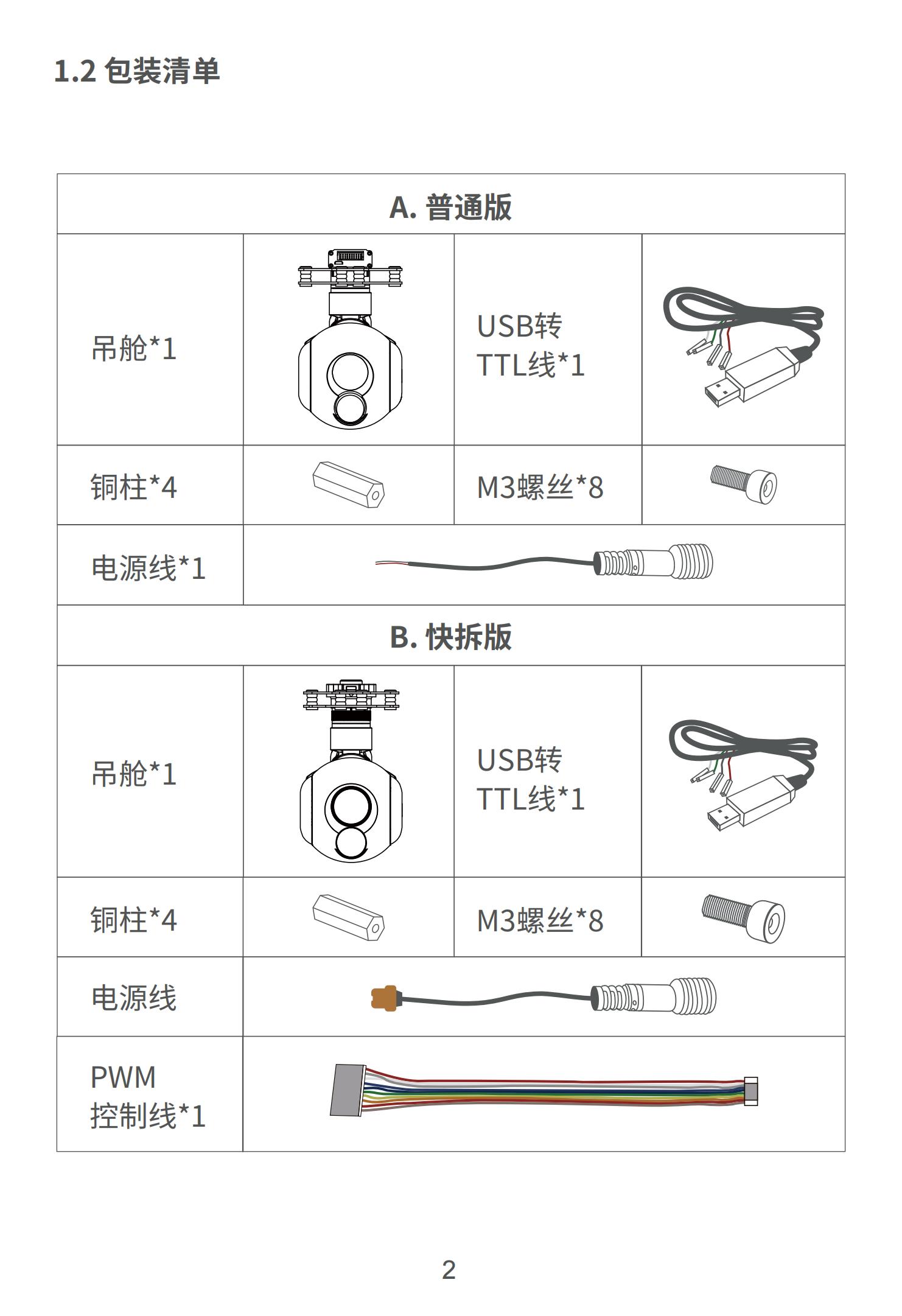 1.2 包装清单

| A. 普通版 | | | |
|---|---|---|---|
| 吊舱*1 | | USB转 TTL线*1 | |
| 铜柱*4 | | M3螺丝*8 | |
| 电源线*1 | | | |
| B. 快拆版 | | | |
| 吊舱*1 | | USB转 TTL线*1 | |
| 铜柱*4 | | M3螺丝*8 | |
| 电源线 | | | |
| PWM 控制线*1 | | | |

2