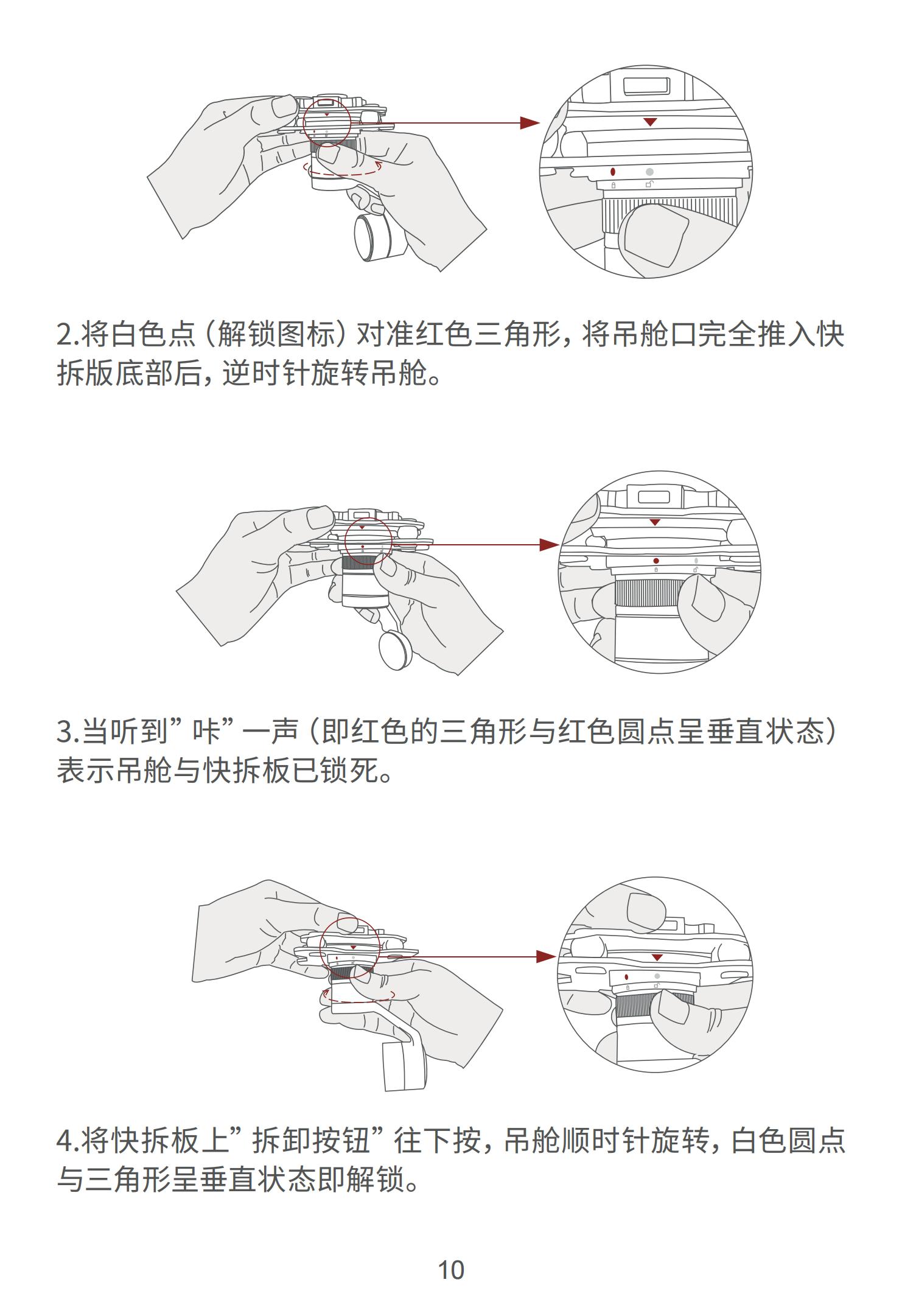 2.将白色点（解锁图标）对准红色三角形，将吊舱口完全推入快拆版底部后，逆时针旋转吊舱。

3.当听到”咔”一声（即红色的三角形与红色圆点呈垂直状态）表示吊舱与快拆板已锁死。

4.将快拆板上”拆卸按钮”往下按，吊舱顺时针旋转，白色圆点与三角形呈垂直状态即解锁。

10