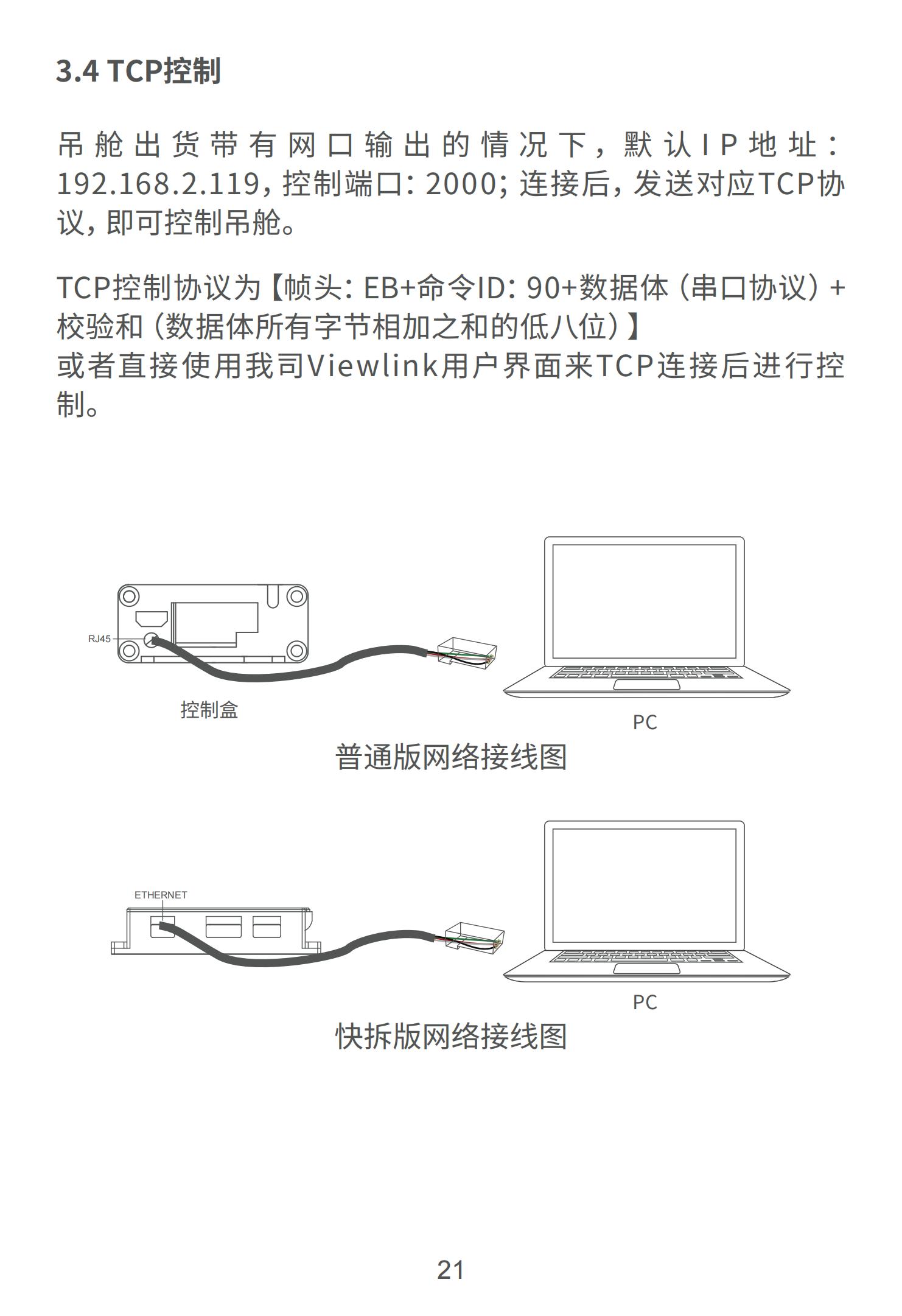 3.4 TCP控制

吊舱出货带有网口输出的情况下，默认IP地址：192.168.2.119，控制端口：2000；连接后，发送对应TCP协议，即可控制吊舱。

TCP控制协议为【帧头：EB+命令ID：90+数据体（串口协议）+校验和（数据体所有字节相加之和的低八位）】
或者直接使用我司Viewlink用户界面来TCP连接后进行控制。

RJ45

控制盒

PC

普通版网络接线图

ETHERNET

PC

快拆版网络接线图

21